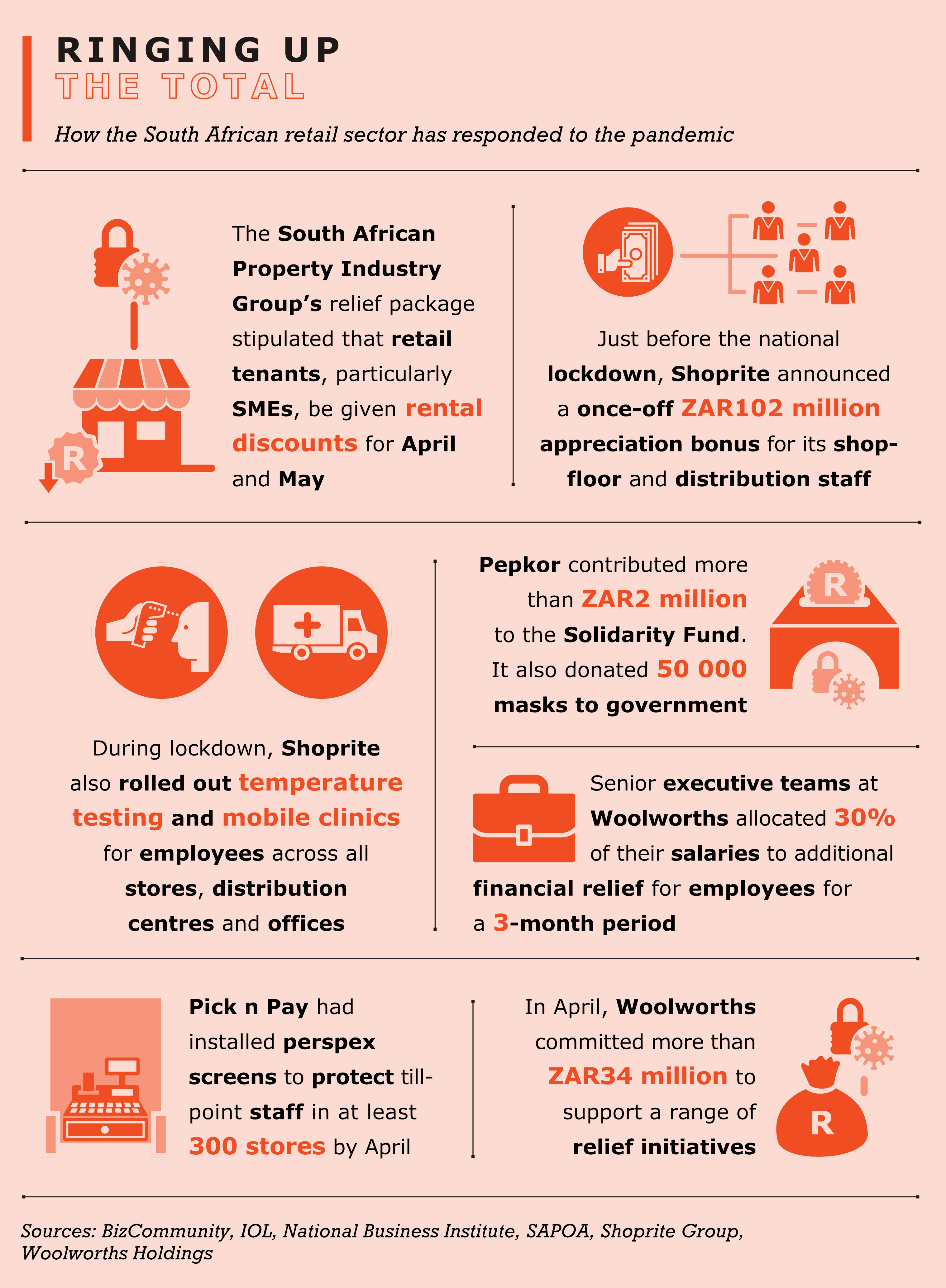 RINGING UP
THE TOTAL

How the South African retail sector has responded to the pandemic

R

The South African Property Industry Group's relief package stipulated that retail tenants, particularly SMEs, be given rental discounts for April and May

Just before the national lockdown, Shoprite announced a once-off ZAR102 million appreciation bonus for its shop-floor and distribution staff

During lockdown, Shoprite also rolled out temperature testing and mobile clinics for employees across all stores, distribution centres and offices

Pepkor contributed more than ZAR2 million to the Solidarity Fund. It also donated 50 000 masks to government

R

Senior executive teams at Woolworths allocated 30% of their salaries to additional financial relief for employees for a 3-month period

Pick n Pay had installed perspex screens to protect till-point staff in at least 300 stores by April

In April, Woolworths committed more than ZAR34 million to support a range of relief initiatives

R

Sources: BizCommunity, IOL, National Business Institute, SAPOA, Shoprite Group, Woolworths Holdings