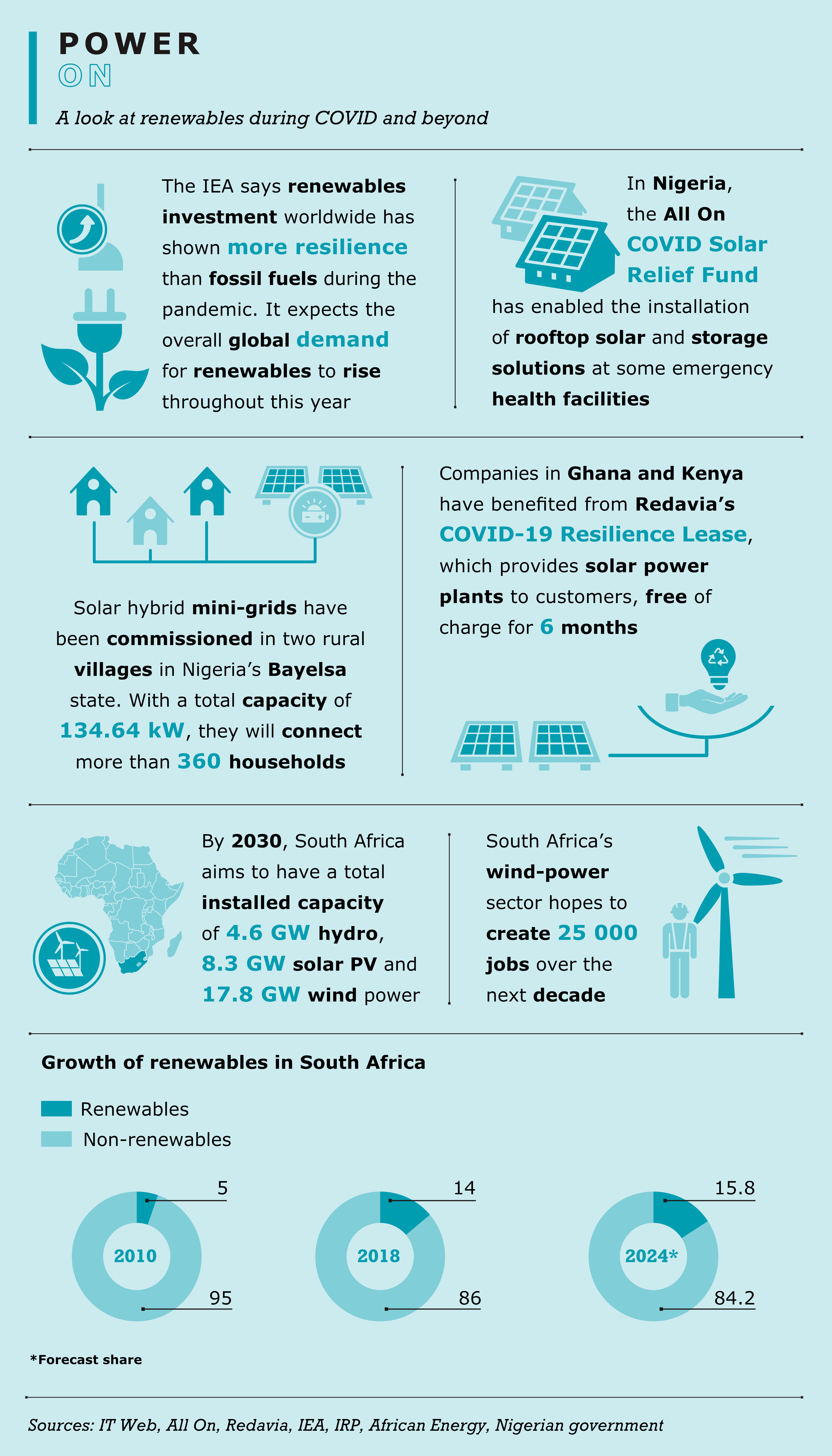 POWER
ON

A look at renewables during COVID and beyond

The IEA says renewables investment worldwide has shown more resilience than fossil fuels during the pandemic. It expects the overall global demand for renewables to rise throughout this year

In Nigeria, the All On COVID Solar Relief Fund has enabled the installation of rooftop solar and storage solutions at some emergency health facilities

Solar hybrid mini-grids have been commissioned in two rural villages in Nigeria's Bayelsa state. With a total capacity of 134.64 kW, they will connect more than 360 households

Companies in Ghana and Kenya have benefited from Redavia's COVID-19 Resilience Lease, which provides solar power plants to customers, free of charge for 6 months

By 2030, South Africa aims to have a total installed capacity of 4.6 GW hydro, 8.3 GW solar PV and 17.8 GW wind power

South Africa's wind-power sector hopes to create 25 000 jobs over the next decade

Growth of renewables in South Africa

Renewables
Non-renewables

5
2010
95

14
2018
86

15.8
2024*
84.2

*Forecast share

Sources: IT Web, All On, Redavia, IEA, IRP, African Energy, Nigerian government