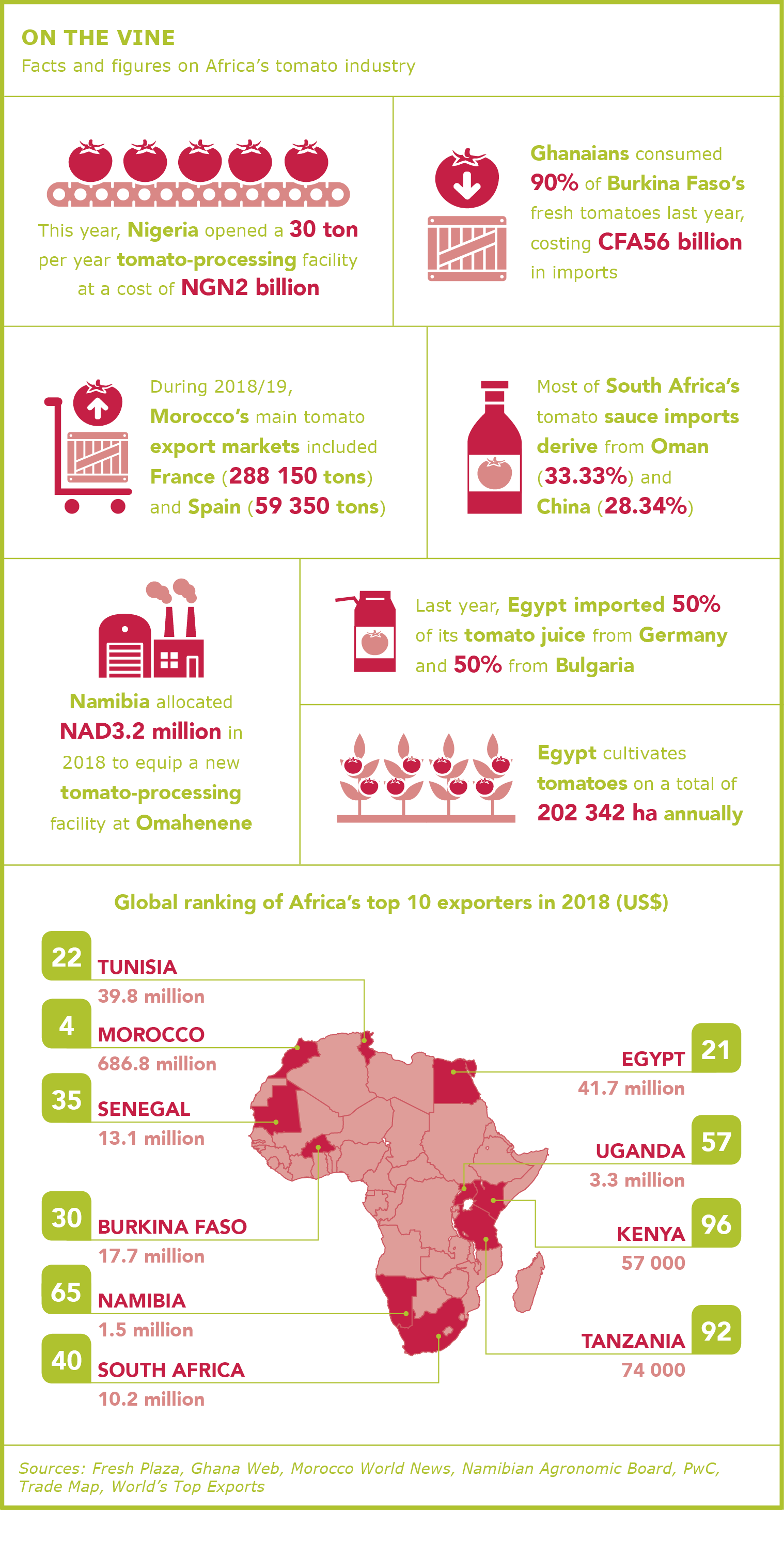 ON THE VINE
Facts and figures on Africa's tomato industry

This year, Nigeria opened a 30 ton per year tomato-processing facility at a cost of NGN2 billion

Ghanaians consumed 90% of Burkina Faso's fresh tomatoes last year, costing CFA56 billion in imports

During 2018/19, Morocco's main tomato export markets included France (288 150 tons) and Spain (59 350 tons)

Most of South Africa's tomato sauce imports derive from Oman (33.33%) and China (28.34%)

Namibia allocated NAD3.2 million in 2018 to equip a new tomato-processing facility at Omahenene

Last year, Egypt imported 50% of its tomato juice from Germany and 50% from Bulgaria

Egypt cultivates tomatoes on a total of 202 342 ha annually

Global ranking of Africa's top 10 exporters in 2018 (US$)

22 TUNISIA
39.8 million

4 MOROCCO
686.8 million

35 SENEGAL
13.1 million

30 BURKINA FASO
17.7 million

65 NAMIBIA
1.5 million

40 SOUTH AFRICA
10.2 million

EGYPT 21
41.7 million

UGANDA 57
3.3 million

KENYA 96
57 000

TANZANIA 92
74 000

Sources: Fresh Plaza, Ghana Web, Morocco World News, Namibian Agronomic Board, PwC, Trade Map, World's Top Exports