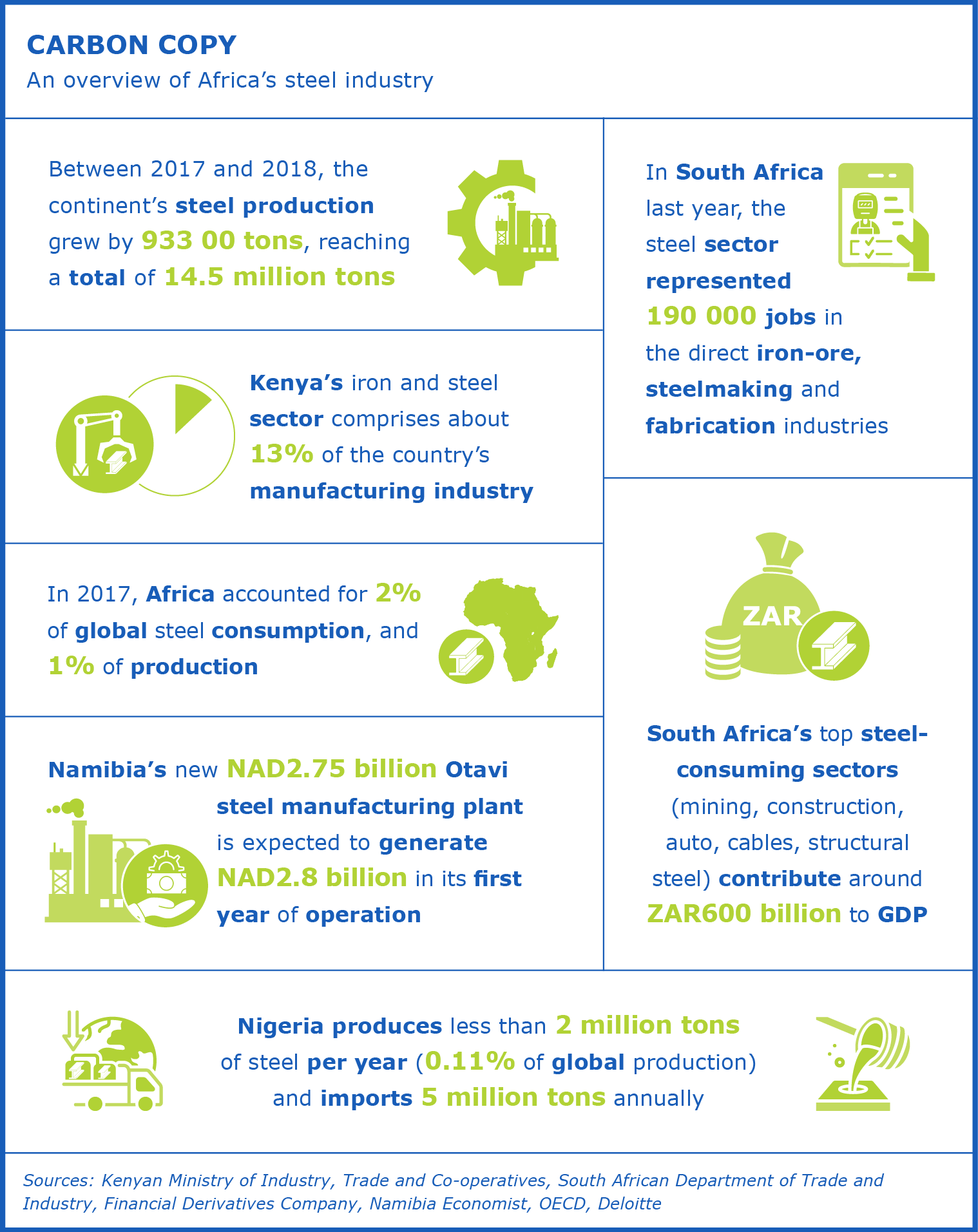 CARBON COPY
An overview of Africa's steel industry

Between 2017 and 2018, the continent's steel production grew by 933 00 tons, reaching a total of 14.5 million tons

Kenya's iron and steel sector comprises about 13% of the country's manufacturing industry

In 2017, Africa accounted for 2% of global steel consumption, and 1% of production

Namibia's new NAD2.75 billion Otavi steel manufacturing plant is expected to generate NAD2.8 billion in its first year of operation

In South Africa last year, the steel sector represented 190 000 jobs in the direct iron-ore, steelmaking and fabrication industries

ZAR

South Africa's top steel-consuming sectors (mining, construction, auto, cables, structural steel) contribute around ZAR600 billion to GDP

Nigeria produces less than 2 million tons of steel per year (0.11% of global production) and imports 5 million tons annually

Sources: Kenyan Ministry of Industry, Trade and Co-operatives, South African Department of Trade and Industry, Financial Derivatives Company, Namibia Economist, OECD, Deloitte