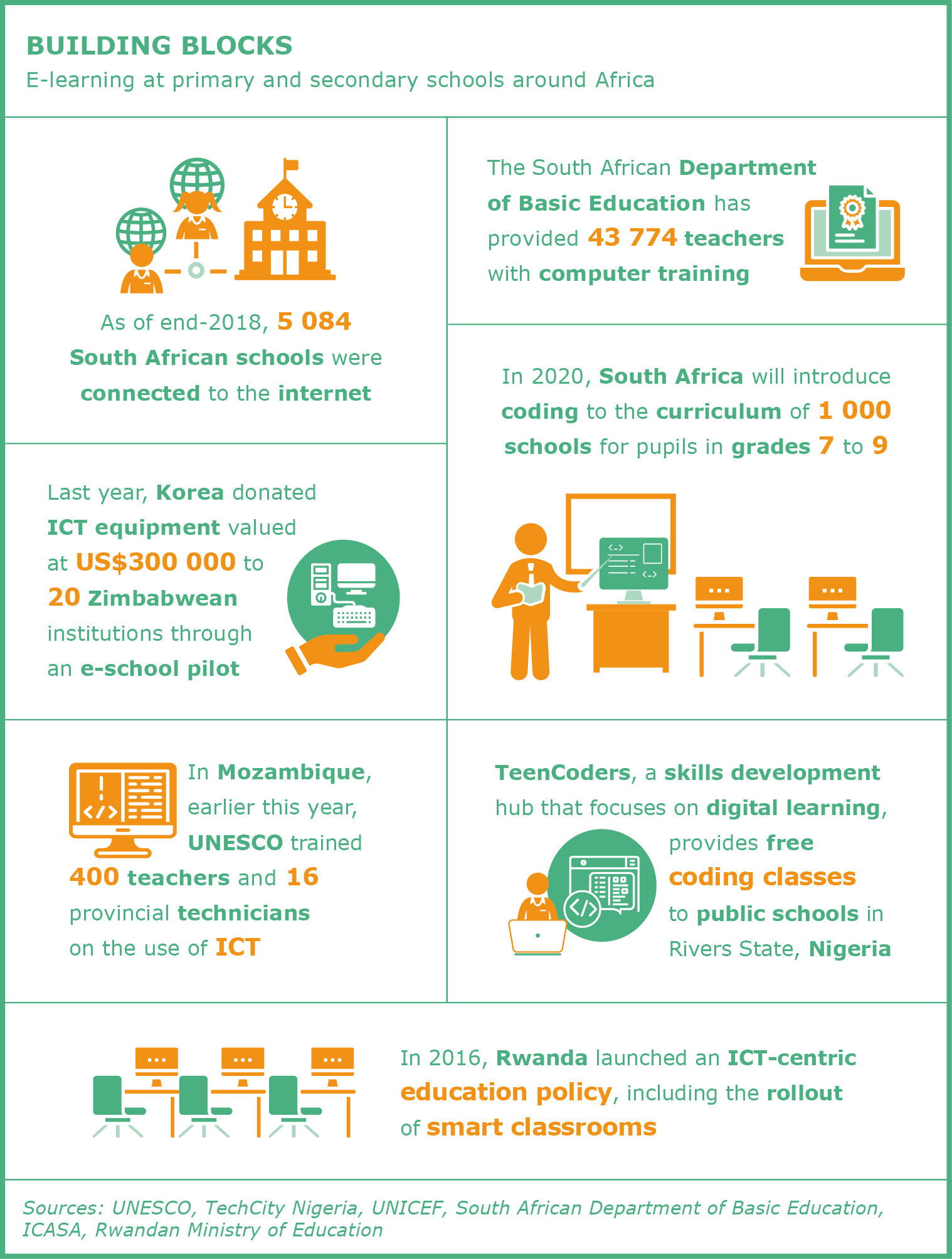 BUILDING BLOCKS
E-learning at primary and secondary schools around Africa

As of end-2018, 5 084 South African schools were connected to the internet

The South African Department of Basic Education has provided 43 774 teachers with computer training

In 2020, South Africa will introduce coding to the curriculum of 1 000 schools for pupils in grades 7 to 9

Last year, Korea donated ICT equipment valued at US$300 000 to 20 Zimbabwean institutions through an e-school pilot

In Mozambique, earlier this year, UNESCO trained 400 teachers and 16 provincial technicians on the use of ICT

TeenCoders, a skills development hub that focuses on digital learning, provides free coding classes to public schools in Rivers State, Nigeria

In 2016, Rwanda launched an ICT-centric education policy, including the rollout of smart classrooms

Sources: UNESCO, TechCity Nigeria, UNICEF, South African Department of Basic Education, ICASA, Rwandan Ministry of Education