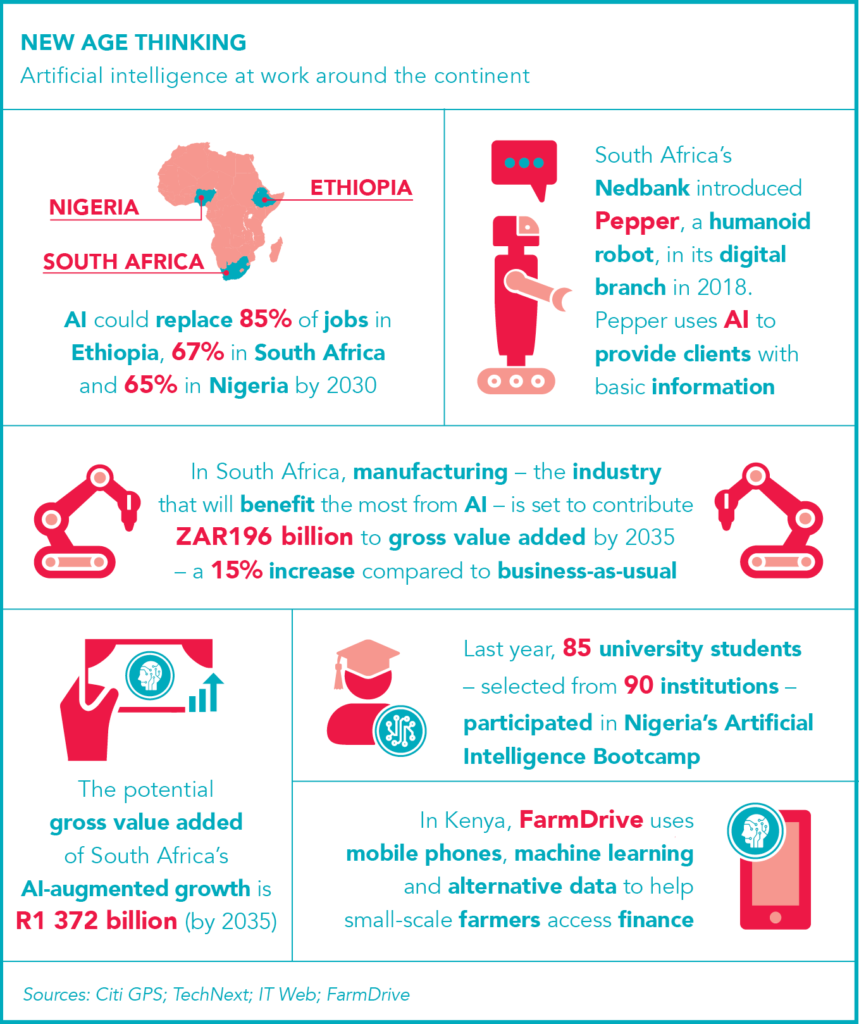 NEW AGE THINKING
Artificial intelligence at work around the continent

NIGERIA
ETHIOPIA
SOUTH AFRICA

AI could replace 85% of jobs in Ethiopia, 67% in South Africa and 65% in Nigeria by 2030

South Africa's Nedbank introduced Pepper, a humanoid robot, in its digital branch in 2018. Pepper uses AI to provide clients with basic information

In South Africa, manufacturing – the industry that will benefit the most from AI – is set to contribute ZAR196 billion to gross value added by 2035 – a 15% increase compared to business-as-usual

The potential gross value added of South Africa's AI-augmented growth is R1 372 billion (by 2035)

Last year, 85 university students – selected from 90 institutions – participated in Nigeria's Artificial Intelligence Bootcamp

In Kenya, FarmDrive uses mobile phones, machine learning and alternative data to help small-scale farmers access finance

Sources: Citi GPS; TechNext; IT Web; FarmDrive