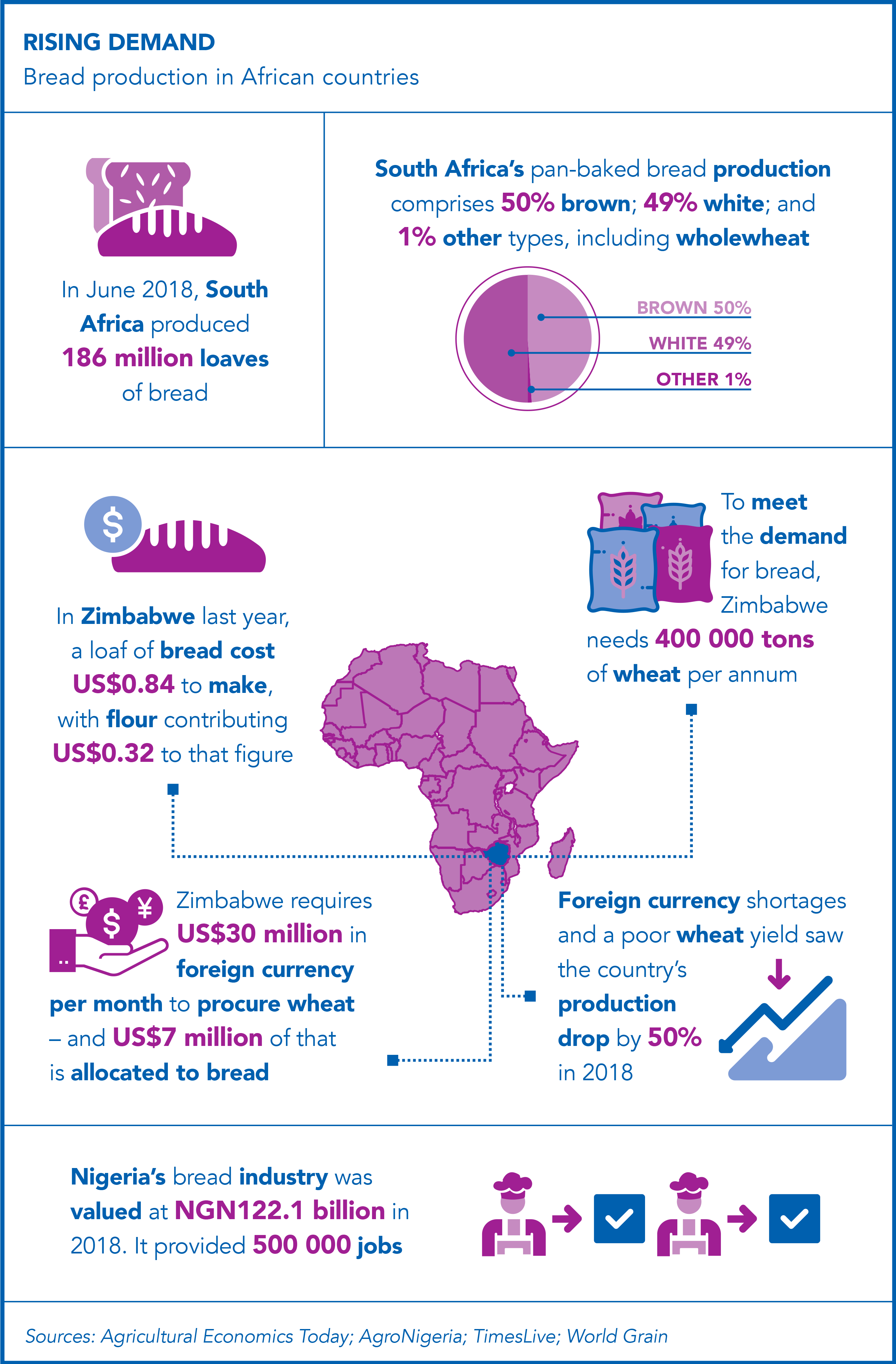 RISING DEMAND
Bread production in African countries

In June 2018, South Africa produced 186 million loaves of bread

South Africa's pan-baked bread production comprises 50% brown; 49% white; and 1% other types, including wholewheat

BROWN 50%
WHITE 49%
OTHER 1%

In Zimbabwe last year, a loaf of bread cost US$0.84 to make, with flour contributing US$0.32 to that figure

To meet the demand for bread, Zimbabwe needs 400 000 tons of wheat per annum

Zimbabwe requires US$30 million in foreign currency per month to procure wheat – and US$7 million of that is allocated to bread

Foreign currency shortages and a poor wheat yield saw the country's production drop by 50% in 2018

Nigeria's bread industry was valued at NGN122.1 billion in 2018. It provided 500 000 jobs

Sources: Agricultural Economics Today; AgroNigeria; TimesLive; World Grain