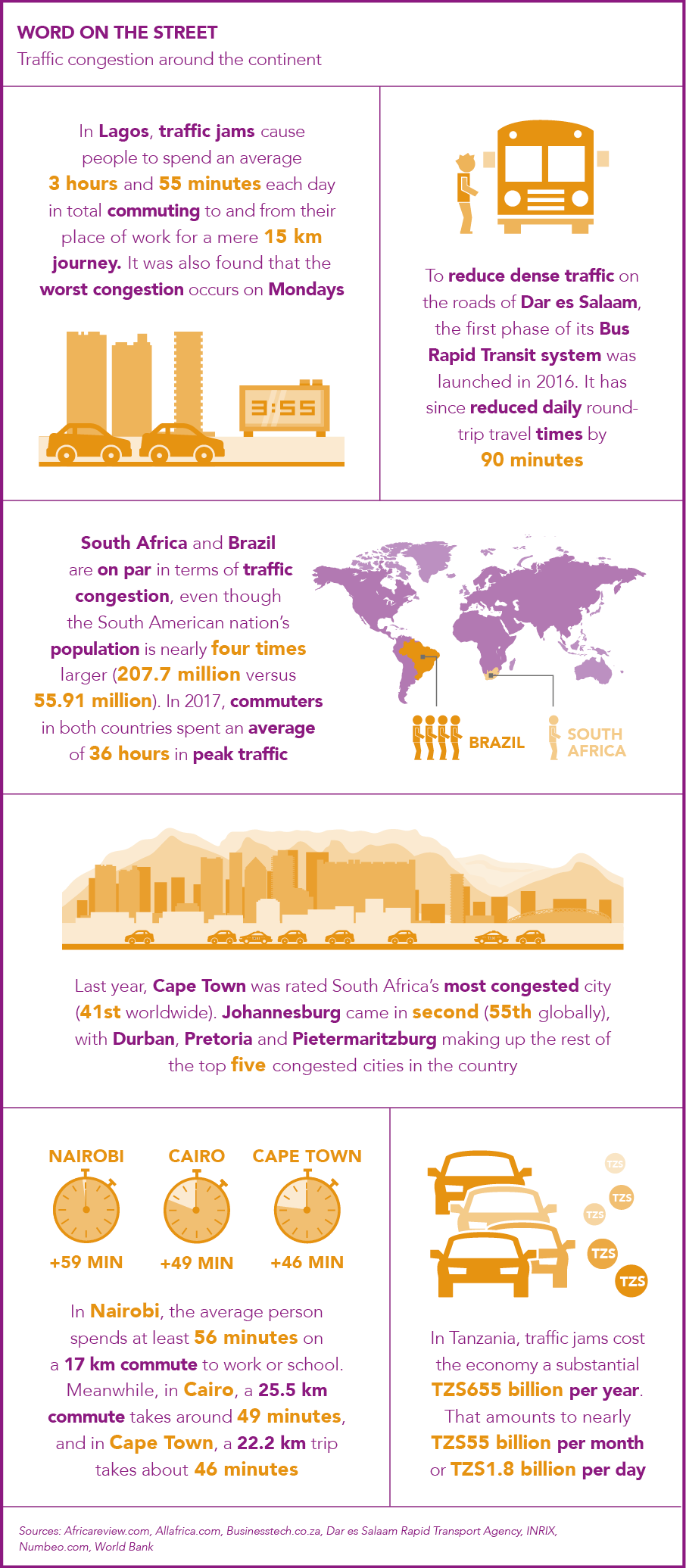 WORD ON THE STREET
Traffic congestion around the continent

In Lagos, traffic jams cause people to spend an average 3 hours and 55 minutes each day in total commuting to and from their place of work for a mere 15 km journey. It was also found that the worst congestion occurs on Mondays

3:55

To reduce dense traffic on the roads of Dar es Salaam, the first phase of its Bus Rapid Transit system was launched in 2016. It has since reduced daily round-trip travel times by 90 minutes

South Africa and Brazil are on par in terms of traffic congestion, even though the South American nation's population is nearly four times larger (207.7 million versus 55.91 million). In 2017, commuters in both countries spent an average of 36 hours in peak traffic

BRAZIL

SOUTH AFRICA

Last year, Cape Town was rated South Africa's most congested city (41st worldwide). Johannesburg came in second (55th globally), with Durban, Pretoria and Pietermaritzburg making up the rest of the top five congested cities in the country

NAIROBI
+59 MIN

CAIRO
+49 MIN

CAPE TOWN
+46 MIN

In Nairobi, the average person spends at least 56 minutes on a 17 km commute to work or school. Meanwhile, in Cairo, a 25.5 km commute takes around 49 minutes, and in Cape Town, a 22.2 km trip takes about 46 minutes

TZS
TZS
TZS
TZS
TZS

In Tanzania, traffic jams cost the economy a substantial TZS655 billion per year. That amounts to nearly TZS55 billion per month or TZS1.8 billion per day

Sources: Africareview.com, Allafrica.com, Businesstech.co.za, Dar es Salaam Rapid Transport Agency, INRIX, Numbeo.com, World Bank