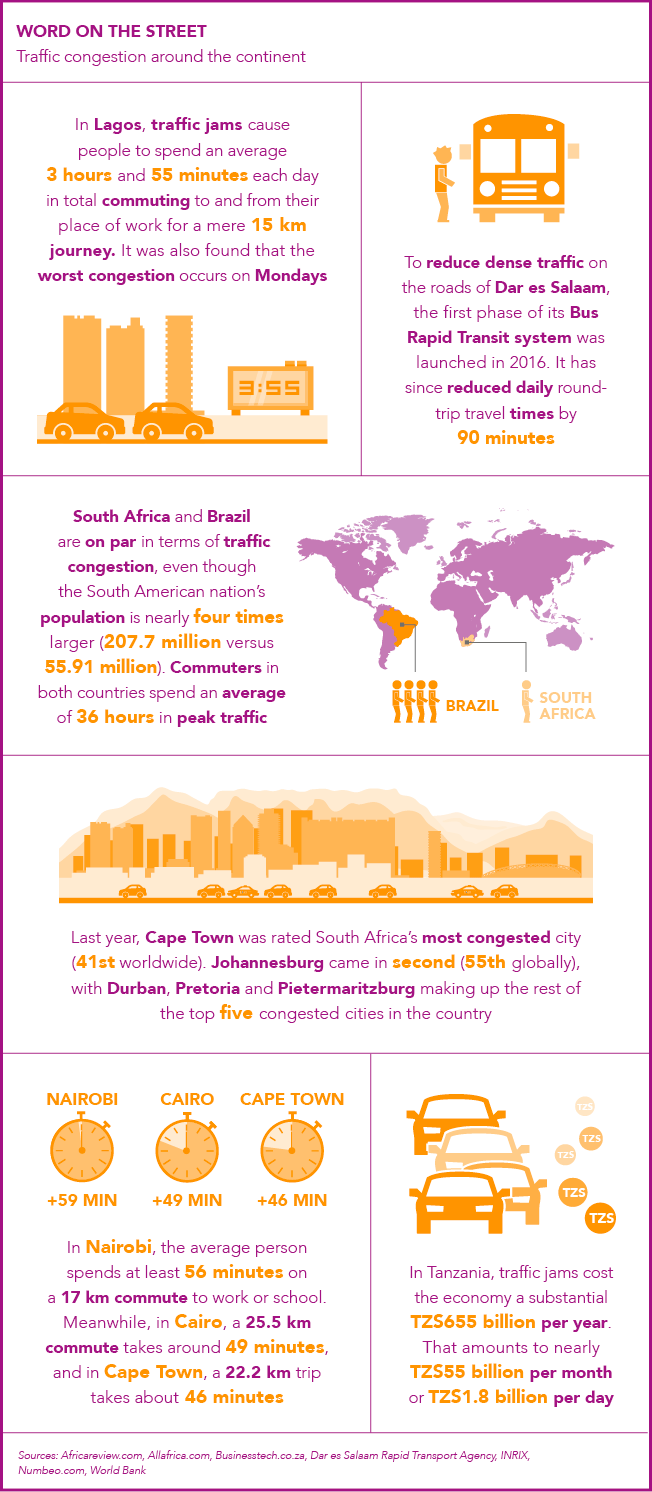 WORD ON THE STREET
Traffic congestion around the continent

In Lagos, traffic jams cause people to spend an average 3 hours and 55 minutes each day in total commuting to and from their place of work for a mere 15 km journey. It was also found that the worst congestion occurs on Mondays

3:55

To reduce dense traffic on the roads of Dar es Salaam, the first phase of its Bus Rapid Transit system was launched in 2016. It has since reduced daily round-trip travel times by 90 minutes

South Africa and Brazil are on par in terms of traffic congestion, even though the South American nation's population is nearly four times larger (207.7 million versus 55.91 million). Commuters in both countries spend an average of 36 hours in peak traffic

BRAZIL

SOUTH AFRICA

Last year, Cape Town was rated South Africa's most congested city (41st worldwide). Johannesburg came in second (55th globally), with Durban, Pretoria and Pietermaritzburg making up the rest of the top five congested cities in the country

NAIROBI
+59 MIN

CAIRO
+49 MIN

CAPE TOWN
+46 MIN

In Nairobi, the average person spends at least 56 minutes on a 17 km commute to work or school. Meanwhile, in Cairo, a 25.5 km commute takes around 49 minutes, and in Cape Town, a 22.2 km trip takes about 46 minutes

TZS TZS TZS TZS TZS

In Tanzania, traffic jams cost the economy a substantial TZS655 billion per year. That amounts to nearly TZS55 billion per month or TZS1.8 billion per day

Sources: Africareview.com, Allafrica.com, Businesstech.co.za, Dar es Salaam Rapid Transport Agency, INRIX, Numbeo.com, World Bank