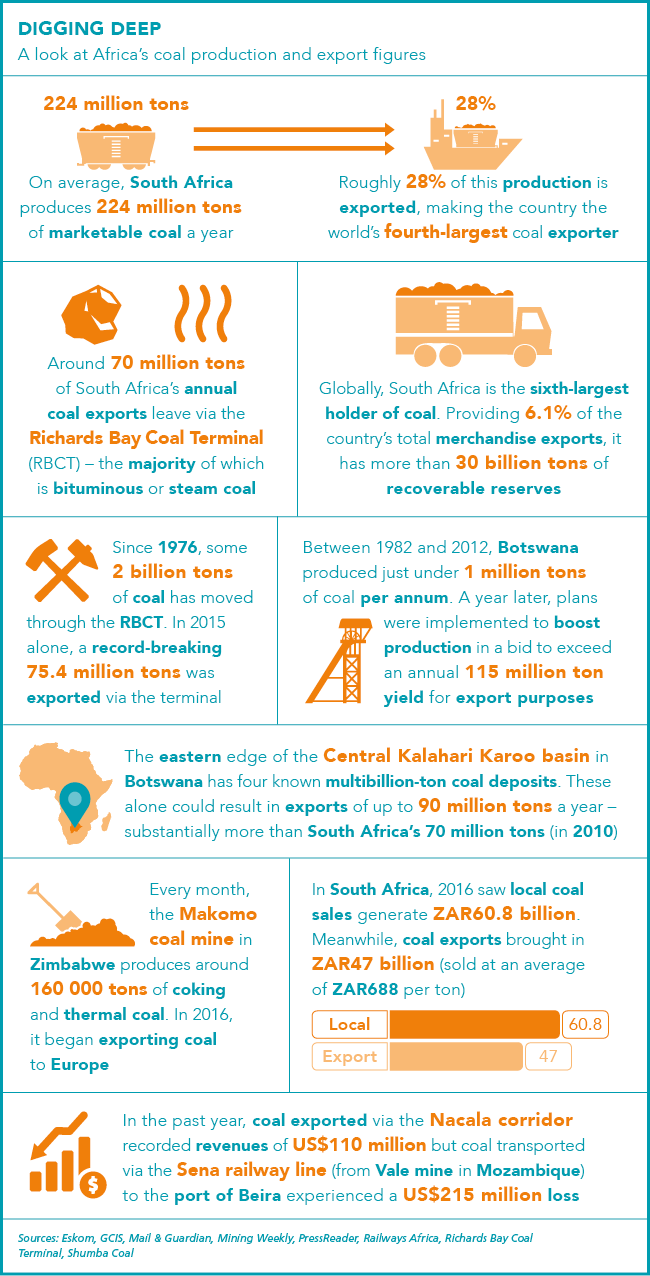 DIGGING DEEP
A look at Africa's coal production and export figures

224 million tons

On average, South Africa produces 224 million tons of marketable coal a year

28%

Roughly 28% of this production is exported, making the country the world's fourth-largest coal exporter

Around 70 million tons of South Africa's annual coal exports leave via the Richards Bay Coal Terminal (RBCT) – the majority of which is bituminous or steam coal

Globally, South Africa is the sixth-largest holder of coal. Providing 6.1% of the country's total merchandise exports, it has more than 30 billion tons of recoverable reserves

Since 1976, some 2 billion tons of coal has moved through the RBCT. In 2015 alone, a record-breaking 75.4 million tons was exported via the terminal

Between 1982 and 2012, Botswana produced just under 1 million tons of coal per annum. A year later, plans were implemented to boost production in a bid to exceed an annual 115 million ton yield for export purposes

The eastern edge of the Central Kalahari Karoo basin in Botswana has four known multibillion-ton coal deposits. These alone could result in exports of up to 90 million tons a year – substantially more than South Africa's 70 million tons (in 2010)

Every month, the Makomo coal mine in Zimbabwe produces around 160 000 tons of coking and thermal coal. In 2016, it began exporting coal to Europe

In South Africa, 2016 saw local coal sales generate ZAR60.8 billion. Meanwhile, coal exports brought in ZAR47 billion (sold at an average of ZAR688 per ton)

Local 60.8
Export 47

In the past year, coal exported via the Nacala corridor recorded revenues of US$110 million but coal transported via the Sena railway line (from Vale mine in Mozambique) to the port of Beira experienced a US$215 million loss

Sources: Eskom, GCIS, Mail & Guardian, Mining Weekly, PressReader, Railways Africa, Richards Bay Coal Terminal, Shumba Coal