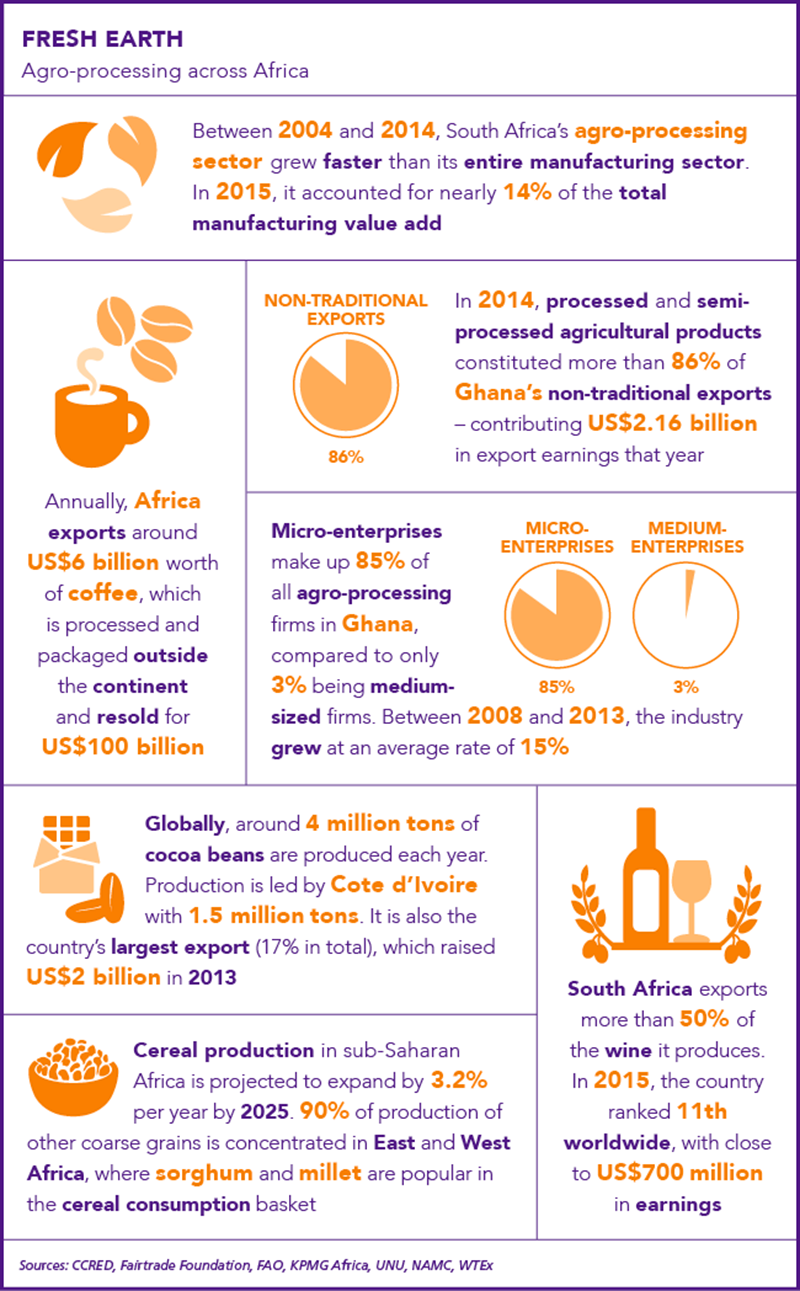 FRESH EARTH
Agro-processing across Africa

Between 2004 and 2014, South Africa's agro-processing sector grew faster than its entire manufacturing sector. In 2015, it accounted for nearly 14% of the total manufacturing value add

Annually, Africa exports around US$6 billion worth of coffee, which is processed and packaged outside the continent and resold for US$100 billion

NON-TRADITIONAL EXPORTS

86%

In 2014, processed and semi-processed agricultural products constituted more than 86% of Ghana's non-traditional exports – contributing US$2.16 billion in export earnings that year

Micro-enterprises make up 85% of all agro-processing firms in Ghana, compared to only 3% being medium-sized firms. Between 2008 and 2013, the industry grew at an average rate of 15%

MICRO-ENTERPRISES

85%

MEDIUM-ENTERPRISES

3%

Globally, around 4 million tons of cocoa beans are produced each year. Production is led by Cote d'Ivoire with 1.5 million tons. It is also the country's largest export (17% in total), which raised US$2 billion in 2013

Cereal production in sub-Saharan Africa is projected to expand by 3.2% per year by 2025. 90% of production of other coarse grains is concentrated in East and West Africa, where sorghum and millet are popular in the cereal consumption basket

South Africa exports more than 50% of the wine it produces. In 2015, the country ranked 11th worldwide, with close to US$700 million in earnings

Sources: CCRED, Fairtrade Foundation, FAO, KPMG Africa, UNU, NAMC, WTEx