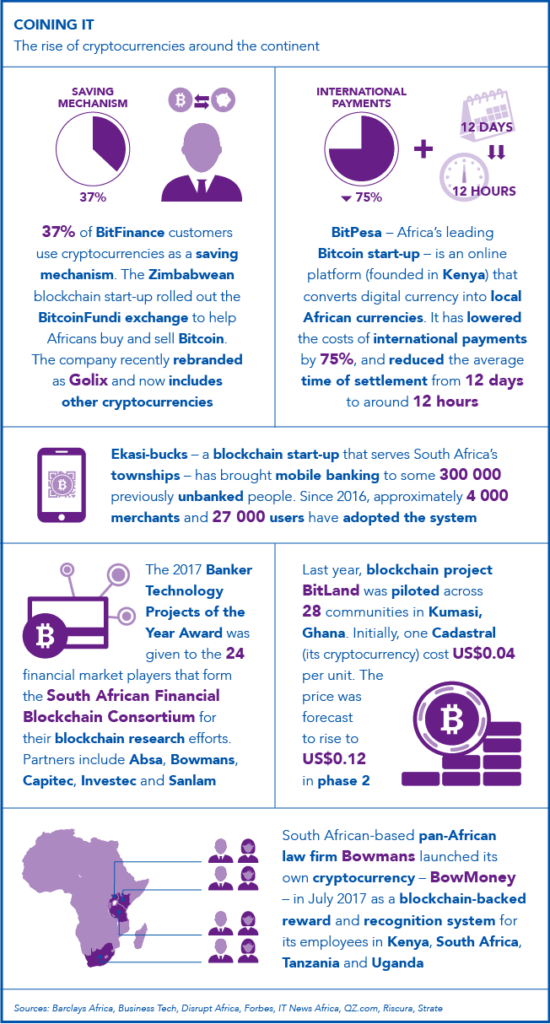 COINING IT

The rise of cryptocurrencies around the continent

SAVING MECHANISM

37%

37% of BitFinance customers use cryptocurrencies as a saving mechanism. The Zimbabwean blockchain start-up rolled out the BitcoinFundi exchange to help Africans buy and sell Bitcoin. The company recently rebranded as Golix and now includes other cryptocurrencies

INTERNATIONAL PAYMENTS

75%

12 DAYS

12 HOURS

BitPesa – Africa's leading Bitcoin start-up – is an online platform (founded in Kenya) that converts digital currency into local African currencies. It has lowered the costs of international payments by 75%, and reduced the average time of settlement from 12 days to around 12 hours

Ekasi-bucks – a blockchain start-up that serves South Africa's townships – has brought mobile banking to some 300 000 previously unbanked people. Since 2016, approximately 4 000 merchants and 27 000 users have adopted the system

The 2017 Banker Technology Projects of the Year Award was given to the 24 financial market players that form the South African Financial Blockchain Consortium for their blockchain research efforts. Partners include Absa, Bowmans, Capitec, Investec and Sanlam

Last year, blockchain project BitLand was piloted across 28 communities in Kumasi, Ghana. Initially, one Cadastral (its cryptocurrency) cost US$0.04 per unit. The price was forecast to rise to US$0.12 in phase 2

South African-based pan-African law firm Bowmans launched its own cryptocurrency – BowMoney – in July 2017 as a blockchain-backed reward and recognition system for its employees in Kenya, South Africa, Tanzania and Uganda

Sources: Barclays Africa, Business Tech, Disrupt Africa, Forbes, IT News Africa, QZ.com, Riscura, Strate