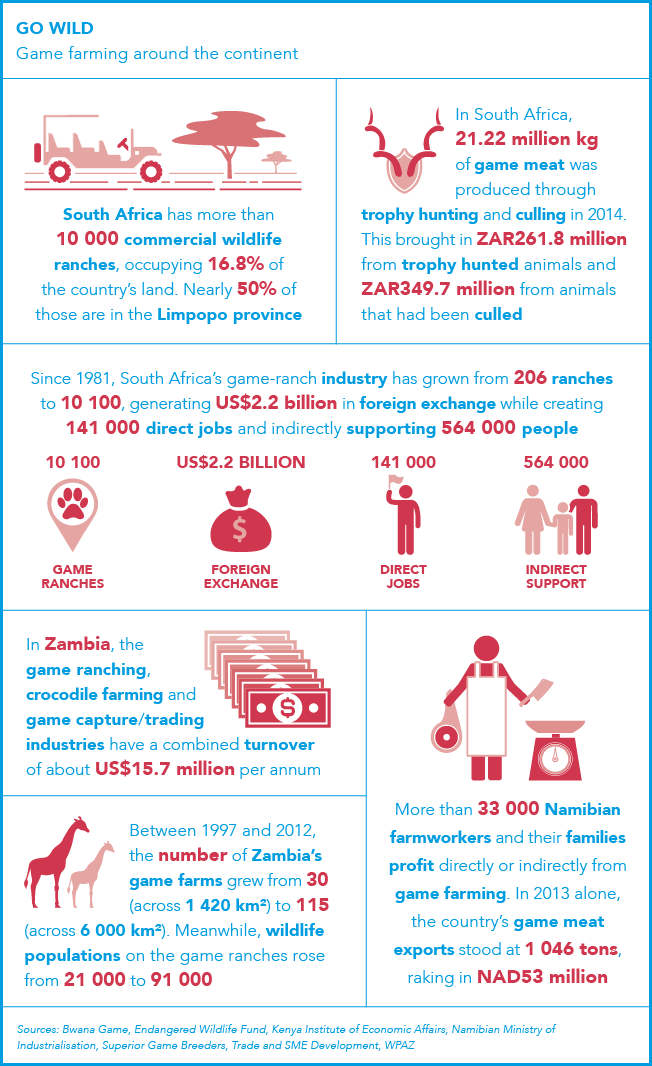 GO WILD
Game farming around the continent

South Africa has more than 10 000 commercial wildlife ranches, occupying 16.8% of the country's land. Nearly 50% of those are in the Limpopo province

In South Africa, 21.22 million kg of game meat was produced through trophy hunting and culling in 2014. This brought in ZAR261.8 million from trophy hunted animals and ZAR349.7 million from animals that had been culled

Since 1981, South Africa's game-ranch industry has grown from 206 ranches to 10 100, generating US$2.2 billion in foreign exchange while creating 141 000 direct jobs and indirectly supporting 564 000 people

10 100
GAME RANCHES

US$2.2 BILLION
FOREIGN EXCHANGE

141 000
DIRECT JOBS

564 000
INDIRECT SUPPORT

In Zambia, the game ranching, crocodile farming and game capture/trading industries have a combined turnover of about US$15.7 million per annum

Between 1997 and 2012, the number of Zambia's game farms grew from 30 (across 1 420 km²) to 115 (across 6 000 km²). Meanwhile, wildlife populations on the game ranches rose from 21 000 to 91 000

More than 33 000 Namibian farmworkers and their families profit directly or indirectly from game farming. In 2013 alone, the country's game meat exports stood at 1 046 tons, raking in NAD53 million

Sources: Bwana Game, Endangered Wildlife Fund, Kenya Institute of Economic Affairs, Namibian Ministry of Industrialisation, Superior Game Breeders, Trade and SME Development, WPAZ