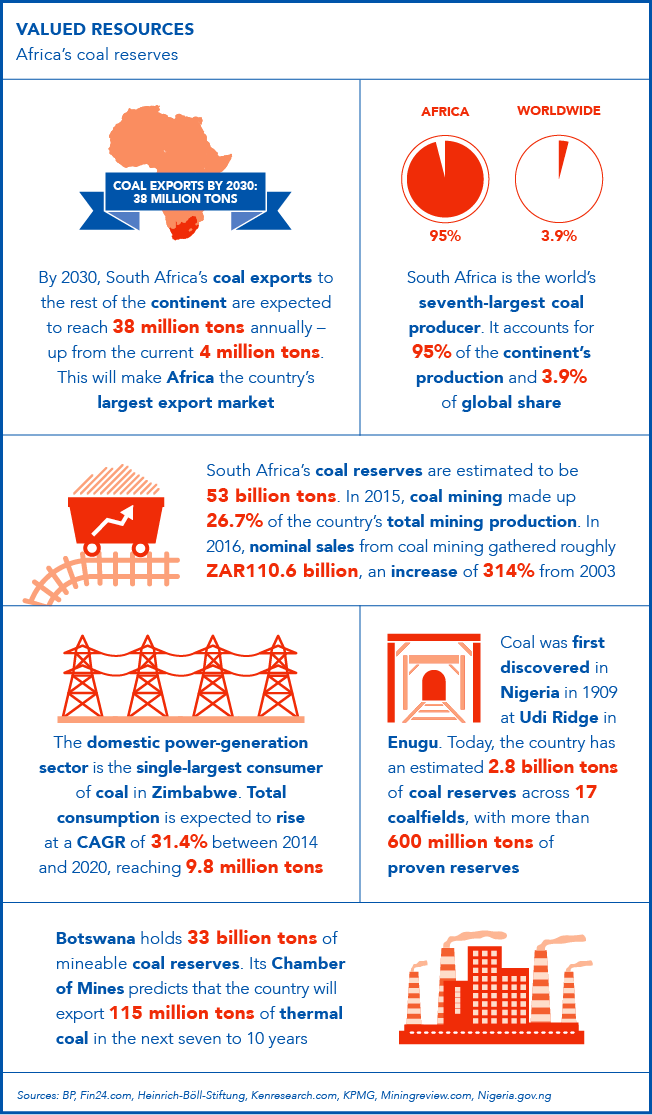 VALUED RESOURCES
Africa's coal reserves

COAL EXPORTS BY 2030: 38 MILLION TONS

By 2030, South Africa's coal exports to the rest of the continent are expected to reach 38 million tons annually – up from the current 4 million tons. This will make Africa the country's largest export market

AFRICA
95%

WORLDWIDE
3.9%

South Africa is the world's seventh-largest coal producer. It accounts for 95% of the continent's production and 3.9% of global share

South Africa's coal reserves are estimated to be 53 billion tons. In 2015, coal mining made up 26.7% of the country's total mining production. In 2016, nominal sales from coal mining gathered roughly ZAR110.6 billion, an increase of 314% from 2003

The domestic power-generation sector is the single-largest consumer of coal in Zimbabwe. Total consumption is expected to rise at a CAGR of 31.4% between 2014 and 2020, reaching 9.8 million tons

Coal was first discovered in Nigeria in 1909 at Udi Ridge in Enugu. Today, the country has an estimated 2.8 billion tons of coal reserves across 17 coalfields, with more than 600 million tons of proven reserves

Botswana holds 33 billion tons of mineable coal reserves. Its Chamber of Mines predicts that the country will export 115 million tons of thermal coal in the next seven to 10 years

Sources: BP, Fin24.com, Heinrich-Böll-Stiftung, Kenresearch.com, KPMG, Miningreview.com, Nigeria.gov.ng