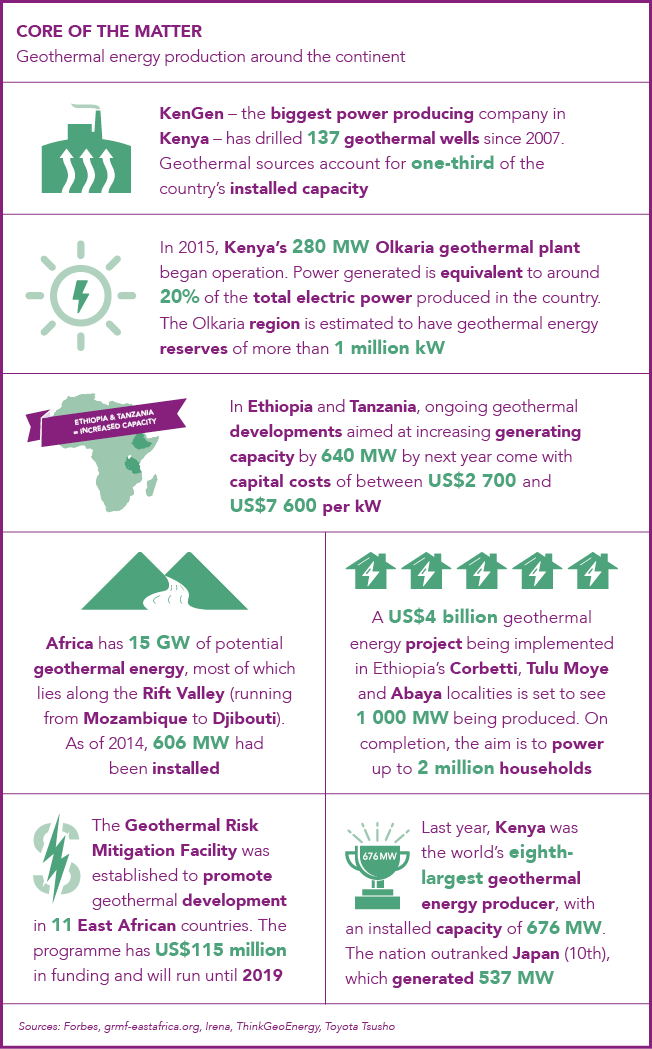 CORE OF THE MATTER
Geothermal energy production around the continent

KenGen – the biggest power producing company in Kenya – has drilled 137 geothermal wells since 2007. Geothermal sources account for one-third of the country's installed capacity

In 2015, Kenya's 280 MW Olkaria geothermal plant began operation. Power generated is equivalent to around 20% of the total electric power produced in the country. The Olkaria region is estimated to have geothermal energy reserves of more than 1 million kW

ETHIOPIA & TANZANIA = INCREASED CAPACITY

In Ethiopia and Tanzania, ongoing geothermal developments aimed at increasing generating capacity by 640 MW by next year come with capital costs of between US$2 700 and US$7 600 per kW

Africa has 15 GW of potential geothermal energy, most of which lies along the Rift Valley (running from Mozambique to Djibouti). As of 2014, 606 MW had been installed

A US$4 billion geothermal energy project being implemented in Ethiopia's Corbetti, Tulu Moye and Abaya localities is set to see 1 000 MW being produced. On completion, the aim is to power up to 2 million households

The Geothermal Risk Mitigation Facility was established to promote geothermal development in 11 East African countries. The programme has US$115 million in funding and will run until 2019

676 MW

Last year, Kenya was the world's eighth-largest geothermal energy producer, with an installed capacity of 676 MW. The nation outranked Japan (10th), which generated 537 MW

Sources: Forbes, grmf-eastafrica.org, Irena, ThinkGeoEnergy, Toyota Tsusho