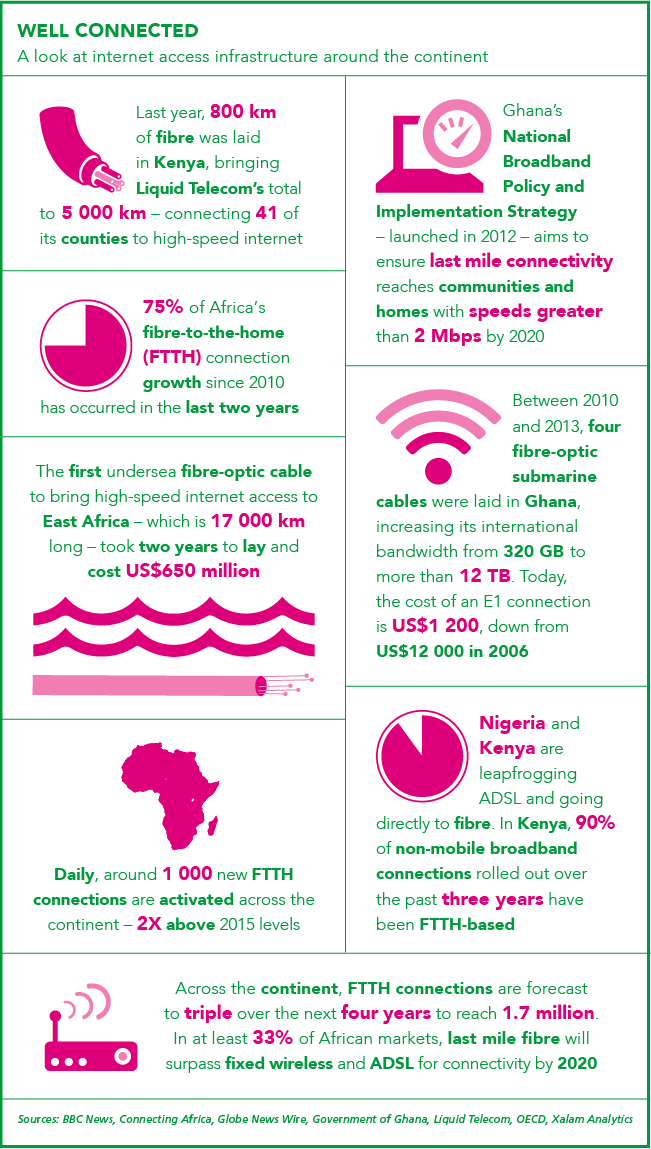 WELL CONNECTED
A look at internet access infrastructure around the continent

Last year, 800 km of fibre was laid in Kenya, bringing Liquid Telecom's total to 5 000 km – connecting 41 of its counties to high-speed internet

75% of Africa's fibre-to-the-home (FTTH) connection growth since 2010 has occurred in the last two years

The first undersea fibre-optic cable to bring high-speed internet access to East Africa – which is 17 000 km long – took two years to lay and cost US$650 million

Daily, around 1 000 new FTTH connections are activated across the continent – 2X above 2015 levels

Ghana's National Broadband Policy and Implementation Strategy – launched in 2012 – aims to ensure last mile connectivity reaches communities and homes with speeds greater than 2 Mbps by 2020

Between 2010 and 2013, four fibre-optic submarine cables were laid in Ghana, increasing its international bandwidth from 320 GB to more than 12 TB. Today, the cost of an E1 connection is US$1 200, down from US$12 000 in 2006

Nigeria and Kenya are leapfrogging ADSL and going directly to fibre. In Kenya, 90% of non-mobile broadband connections rolled out over the past three years have been FTTH-based

Across the continent, FTTH connections are forecast to triple over the next four years to reach 1.7 million. In at least 33% of African markets, last mile fibre will surpass fixed wireless and ADSL for connectivity by 2020

Sources: BBC News, Connecting Africa, Globe News Wire, Government of Ghana, Liquid Telecom, OECD, Xalam Analytics