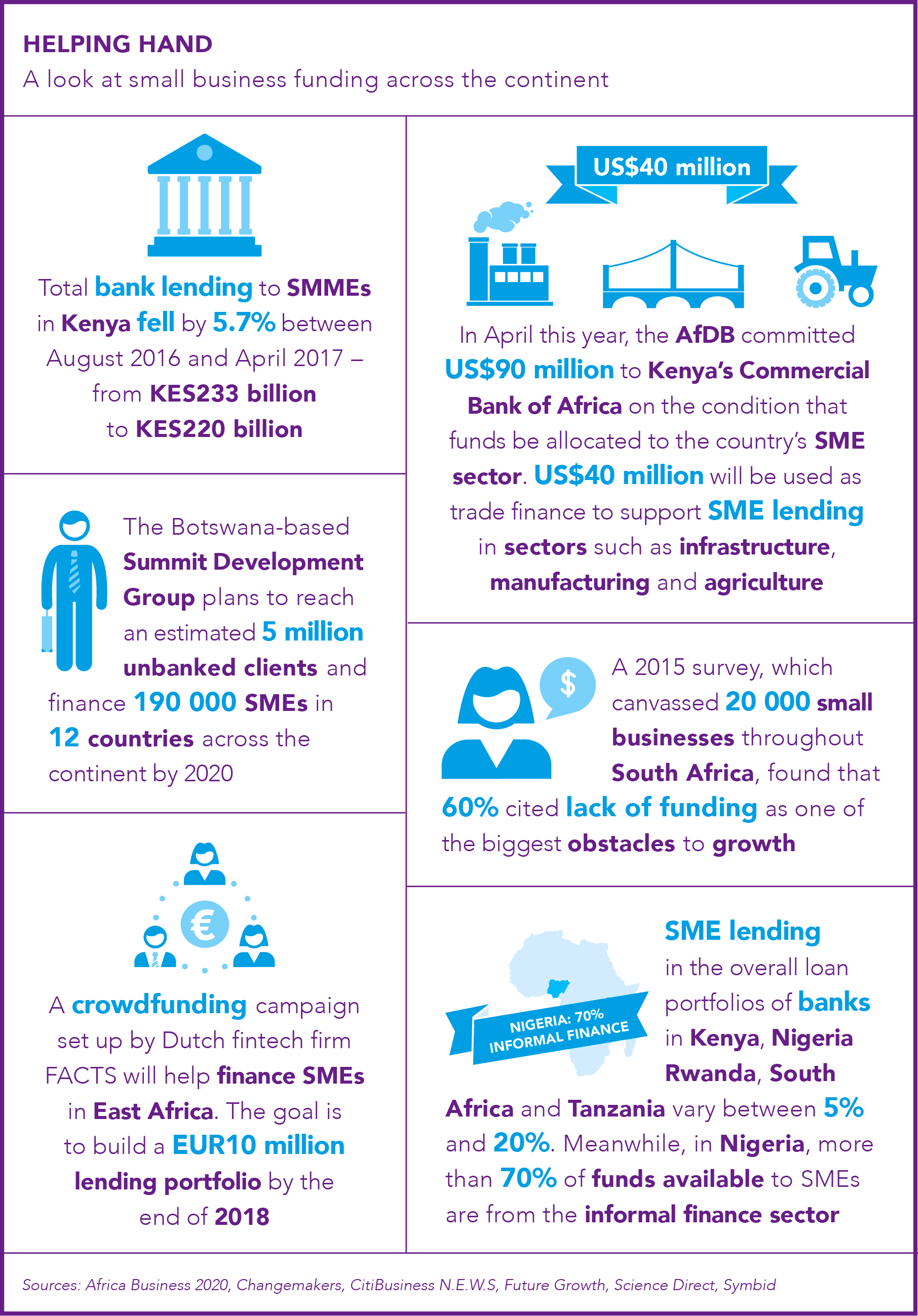 HELPING HAND
A look at small business funding across the continent

Total bank lending to SMMEs in Kenya fell by 5.7% between August 2016 and April 2017 – from KES233 billion to KES220 billion

The Botswana-based Summit Development Group plans to reach an estimated 5 million unbanked clients and finance 190 000 SMEs in 12 countries across the continent by 2020

€

A crowdfunding campaign set up by Dutch fintech firm FACTS will help finance SMEs in East Africa. The goal is to build a EUR10 million lending portfolio by the end of 2018

US$40 million

In April this year, the AfDB committed US$90 million to Kenya's Commercial Bank of Africa on the condition that funds be allocated to the country's SME sector. US$40 million will be used as trade finance to support SME lending in sectors such as infrastructure, manufacturing and agriculture

$

A 2015 survey, which canvassed 20 000 small businesses throughout South Africa, found that 60% cited lack of funding as one of the biggest obstacles to growth

NIGERIA: 70% INFORMAL FINANCE

SME lending in the overall loan portfolios of banks in Kenya, Nigeria Rwanda, South Africa and Tanzania vary between 5% and 20%. Meanwhile, in Nigeria, more than 70% of funds available to SMEs are from the informal finance sector

Sources: Africa Business 2020, Changemakers, CitiBusiness N.E.W.S, Future Growth, Science Direct, Symbid