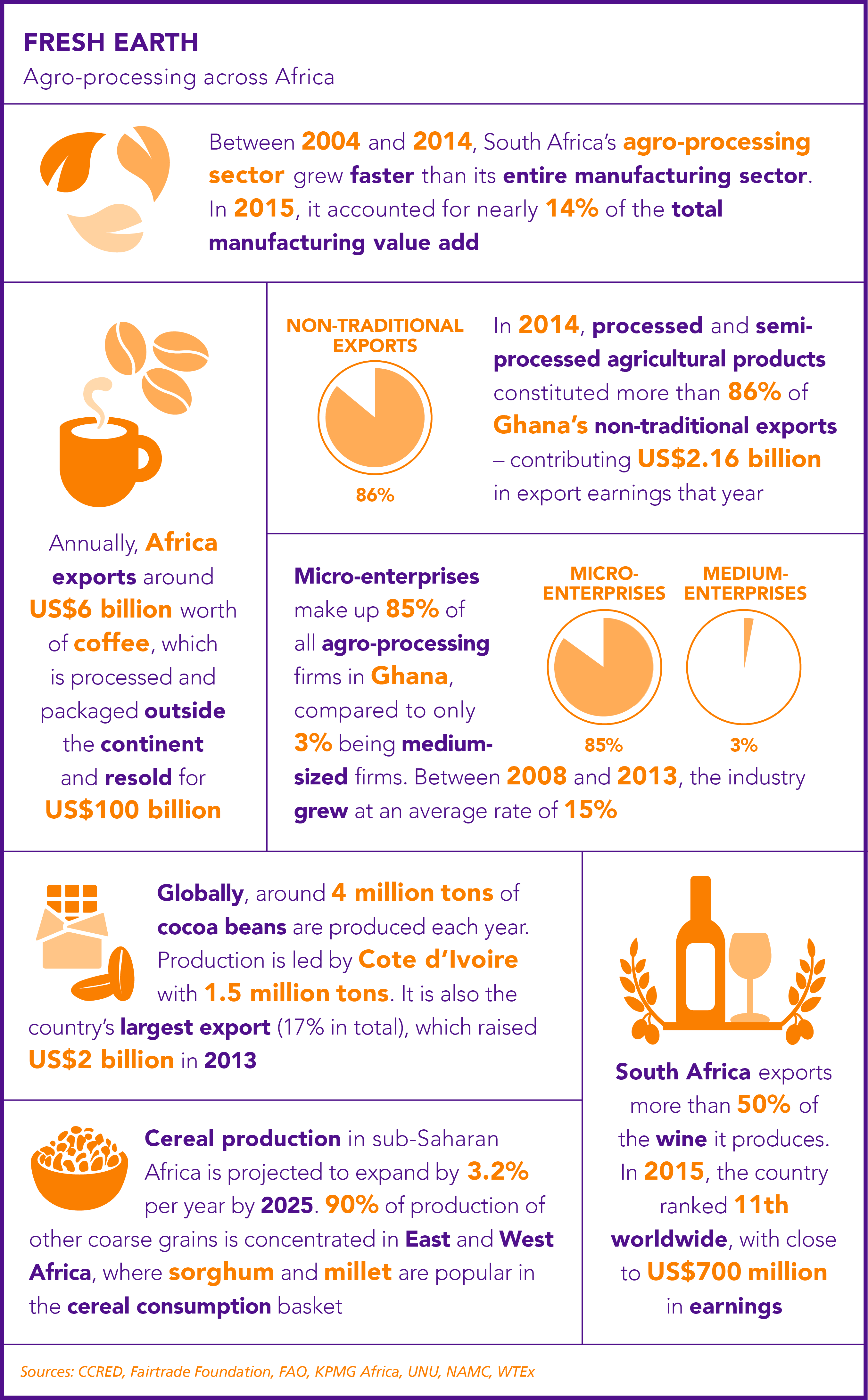 FRESH EARTH
Agro-processing across Africa

Between 2004 and 2014, South Africa's agro-processing sector grew faster than its entire manufacturing sector. In 2015, it accounted for nearly 14% of the total manufacturing value add

Annually, Africa exports around US$6 billion worth of coffee, which is processed and packaged outside the continent and resold for US$100 billion

NON-TRADITIONAL EXPORTS
86%

In 2014, processed and semi-processed agricultural products constituted more than 86% of Ghana's non-traditional exports – contributing US$2.16 billion in export earnings that year

Micro-enterprises make up 85% of all agro-processing firms in Ghana, compared to only 3% being medium-sized firms. Between 2008 and 2013, the industry grew at an average rate of 15%

MICRO-ENTERPRISES
85%

MEDIUM-ENTERPRISES
3%

Globally, around 4 million tons of cocoa beans are produced each year. Production is led by Cote d'Ivoire with 1.5 million tons. It is also the country's largest export (17% in total), which raised US$2 billion in 2013

Cereal production in sub-Saharan Africa is projected to expand by 3.2% per year by 2025. 90% of production of other coarse grains is concentrated in East and West Africa, where sorghum and millet are popular in the cereal consumption basket

South Africa exports more than 50% of the wine it produces. In 2015, the country ranked 11th worldwide, with close to US$700 million in earnings

Sources: CCRED, Fairtrade Foundation, FAO, KPMG Africa, UNU, NAMC, WTEx