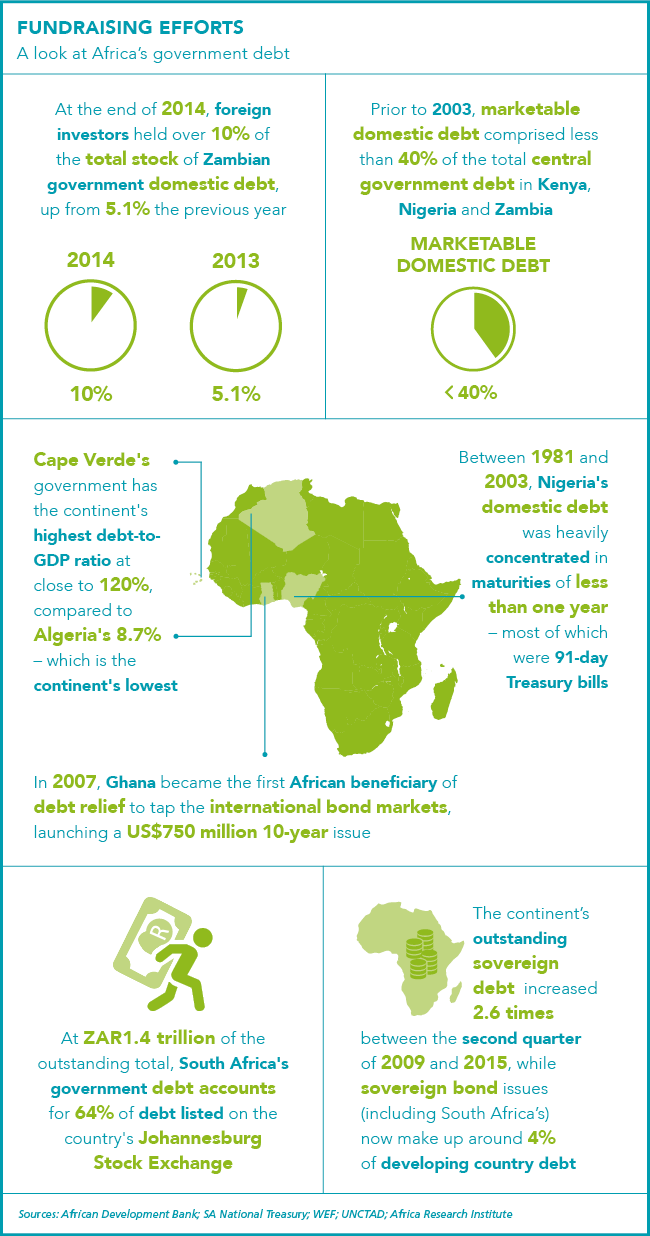 FUNDRAISING EFFORTS
A look at Africa's government debt

At the end of 2014, foreign investors held over 10% of the total stock of Zambian government domestic debt, up from 5.1% the previous year

2014
10%

2013
5.1%

Prior to 2003, marketable domestic debt comprised less than 40% of the total central government debt in Kenya, Nigeria and Zambia

MARKETABLE DOMESTIC DEBT

< 40%

Cape Verde's government has the continent's highest debt-to-GDP ratio at close to 120%, compared to Algeria's 8.7% – which is the continent's lowest

Between 1981 and 2003, Nigeria's domestic debt was heavily concentrated in maturities of less than one year – most of which were 91-day Treasury bills

In 2007, Ghana became the first African beneficiary of debt relief to tap the international bond markets, launching a US$750 million 10-year issue

R

At ZAR1.4 trillion of the outstanding total, South Africa's government debt accounts for 64% of debt listed on the country's Johannesburg Stock Exchange

The continent's outstanding sovereign debt increased 2.6 times between the second quarter of 2009 and 2015, while sovereign bond issues (including South Africa's) now make up around 4% of developing country debt

Sources: African Development Bank; SA National Treasury; WEF; UNCTAD; Africa Research Institute