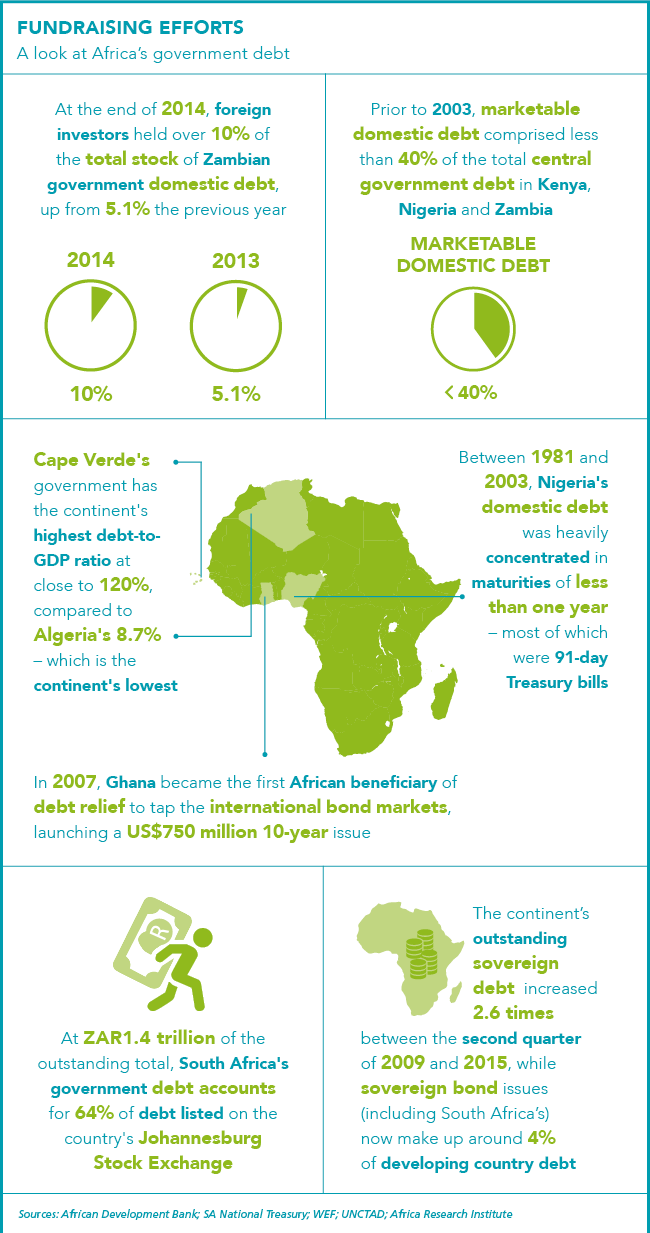 FUNDRAISING EFFORTS
A look at Africa's government debt

At the end of 2014, foreign investors held over 10% of the total stock of Zambian government domestic debt, up from 5.1% the previous year

2014
10%

2013
5.1%

Prior to 2003, marketable domestic debt comprised less than 40% of the total central government debt in Kenya, Nigeria and Zambia

MARKETABLE DOMESTIC DEBT

< 40%

Cape Verde's government has the continent's highest debt-to-GDP ratio at close to 120%, compared to Algeria's 8.7% – which is the continent's lowest

Between 1981 and 2003, Nigeria's domestic debt was heavily concentrated in maturities of less than one year – most of which were 91-day Treasury bills

In 2007, Ghana became the first African beneficiary of debt relief to tap the international bond markets, launching a US$750 million 10-year issue

R

At ZAR1.4 trillion of the outstanding total, South Africa's government debt accounts for 64% of debt listed on the country's Johannesburg Stock Exchange

The continent's outstanding sovereign debt increased 2.6 times between the second quarter of 2009 and 2015, while sovereign bond issues (including South Africa's) now make up around 4% of developing country debt

Sources: African Development Bank; SA National Treasury; WEF; UNCTAD; Africa Research Institute