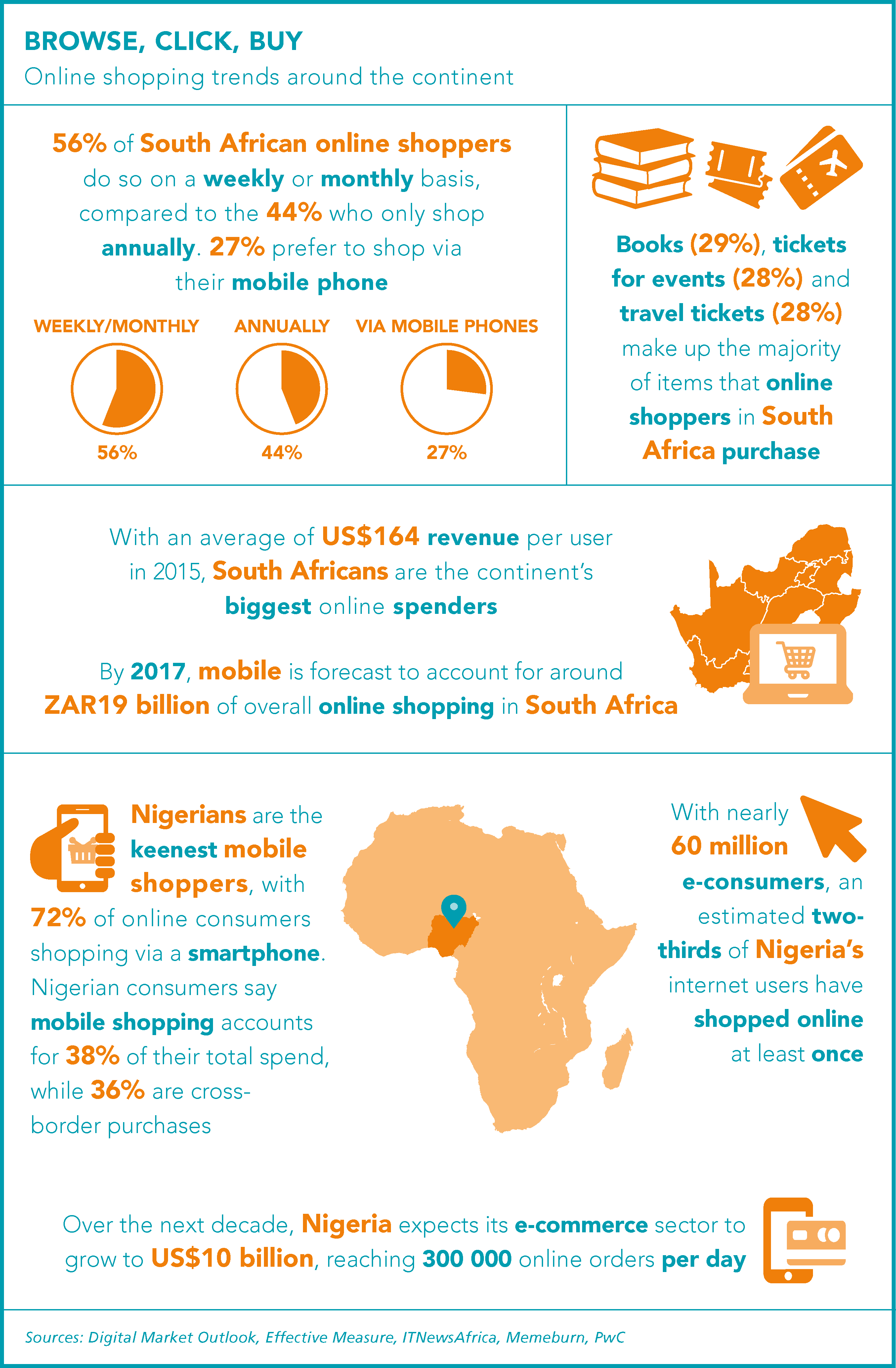 BROWSE, CLICK, BUY
Online shopping trends around the continent

56% of South African online shoppers do so on a weekly or monthly basis, compared to the 44% who only shop annually. 27% prefer to shop via their mobile phone

WEEKLY/MONTHLY
56%

ANNUALLY
44%

VIA MOBILE PHONES
27%

Books (29%), tickets for events (28%) and travel tickets (28%) make up the majority of items that online shoppers in South Africa purchase

With an average of US$164 revenue per user in 2015, South Africans are the continent's biggest online spenders

By 2017, mobile is forecast to account for around ZAR19 billion of overall online shopping in South Africa

Nigerians are the keenest mobile shoppers, with 72% of online consumers shopping via a smartphone. Nigerian consumers say mobile shopping accounts for 38% of their total spend, while 36% are cross-border purchases

With nearly 60 million e-consumers, an estimated two-thirds of Nigeria's internet users have shopped online at least once

Over the next decade, Nigeria expects its e-commerce sector to grow to US$10 billion, reaching 300 000 online orders per day

Sources: Digital Market Outlook, Effective Measure, ITNewsAfrica, Memeburn, PwC