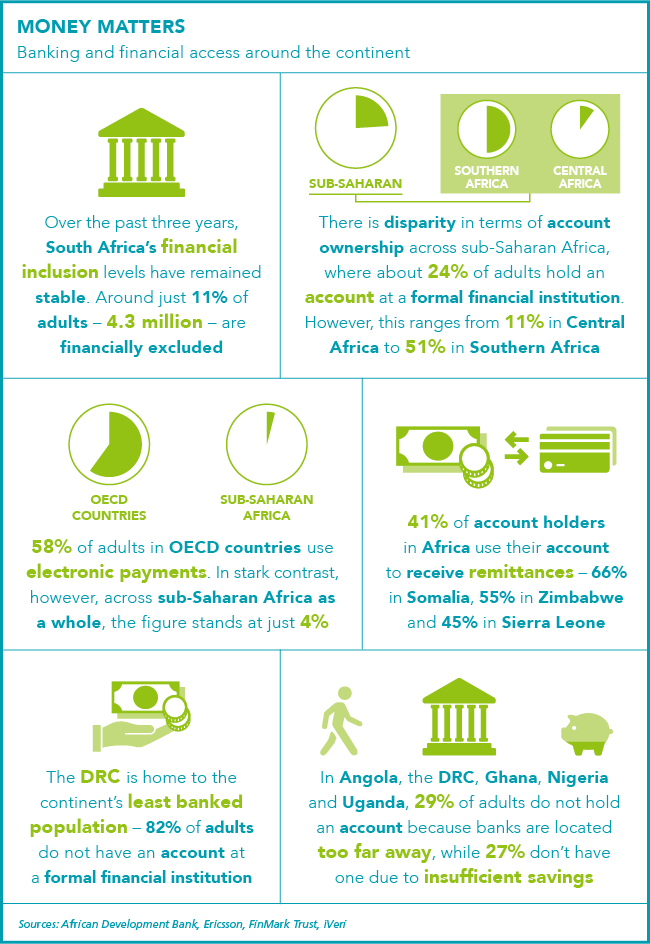 MONEY MATTERS
Banking and financial access around the continent

Over the past three years, South Africa's financial inclusion levels have remained stable. Around just 11% of adults – 4.3 million – are financially excluded

SUB-SAHARAN

SOUTHERN AFRICA

CENTRAL AFRICA

There is disparity in terms of account ownership across sub-Saharan Africa, where about 24% of adults hold an account at a formal financial institution. However, this ranges from 11% in Central Africa to 51% in Southern Africa

OECD COUNTRIES

SUB-SAHARAN AFRICA

58% of adults in OECD countries use electronic payments. In stark contrast, however, across sub-Saharan Africa as a whole, the figure stands at just 4%

41% of account holders in Africa use their account to receive remittances – 66% in Somalia, 55% in Zimbabwe and 45% in Sierra Leone

The DRC is home to the continent's least banked population – 82% of adults do not have an account at a formal financial institution

In Angola, the DRC, Ghana, Nigeria and Uganda, 29% of adults do not hold an account because banks are located too far away, while 27% don't have one due to insufficient savings

Sources: African Development Bank, Ericsson, FinMark Trust, iVeri