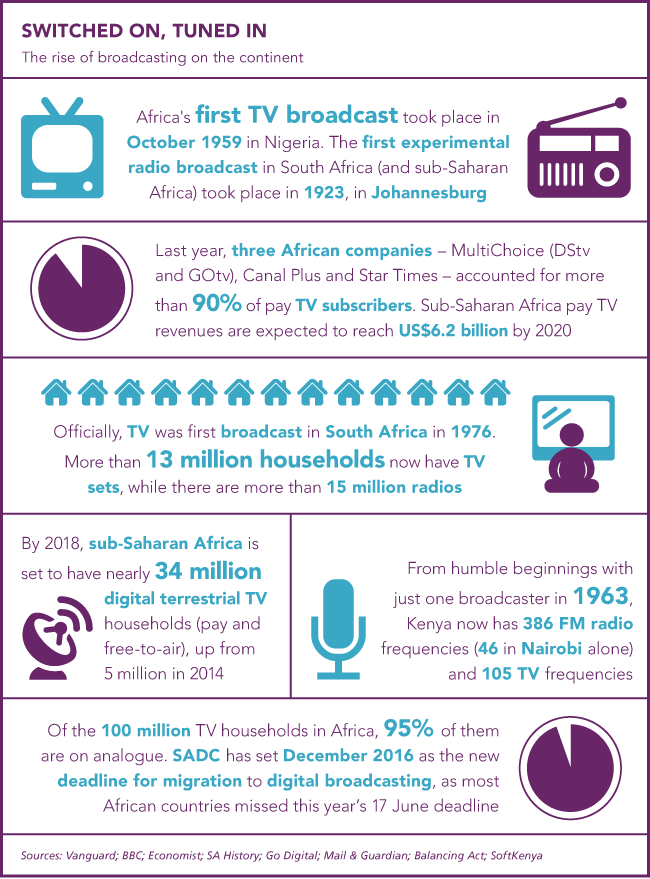 SWITCHED ON, TUNED IN
The rise of broadcasting on the continent

Africa's first TV broadcast took place in October 1959 in Nigeria. The first experimental radio broadcast in South Africa (and sub-Saharan Africa) took place in 1923, in Johannesburg

Last year, three African companies – MultiChoice (DStv and GOtv), Canal Plus and Star Times – accounted for more than 90% of pay TV subscribers. Sub-Saharan Africa pay TV revenues are expected to reach US$6.2 billion by 2020

Officially, TV was first broadcast in South Africa in 1976. More than 13 million households now have TV sets, while there are more than 15 million radios

By 2018, sub-Saharan Africa is set to have nearly 34 million digital terrestrial TV households (pay and free-to-air), up from 5 million in 2014

From humble beginnings with just one broadcaster in 1963, Kenya now has 386 FM radio frequencies (46 in Nairobi alone) and 105 TV frequencies

Of the 100 million TV households in Africa, 95% of them are on analogue. SADC has set December 2016 as the new deadline for migration to digital broadcasting, as most African countries missed this year's 17 June deadline

Sources: Vanguard; BBC; Economist; SA History; Go Digital; Mail & Guardian; Balancing Act; SoftKenya